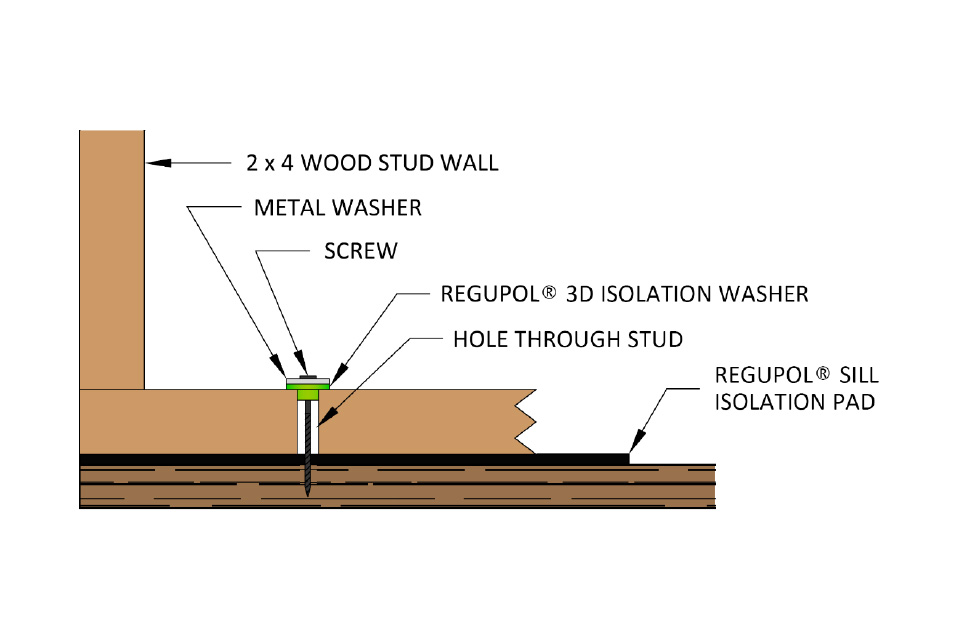 2 x 4 WOOD STUD WALL

METAL WASHER

SCREW

REGUPOL® 3D ISOLATION WASHER

HOLE THROUGH STUD

REGUPOL® SILL ISOLATION PAD