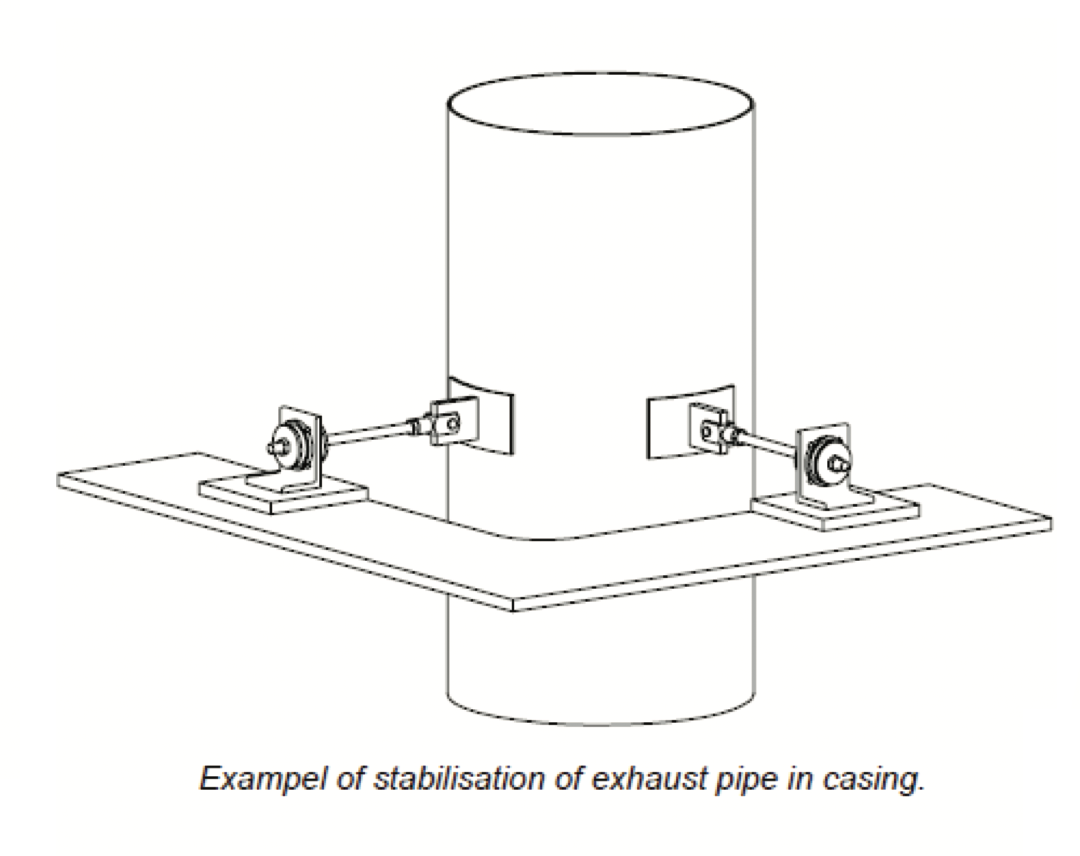 Exampel of stabilisation of exhaust pipe in casing.